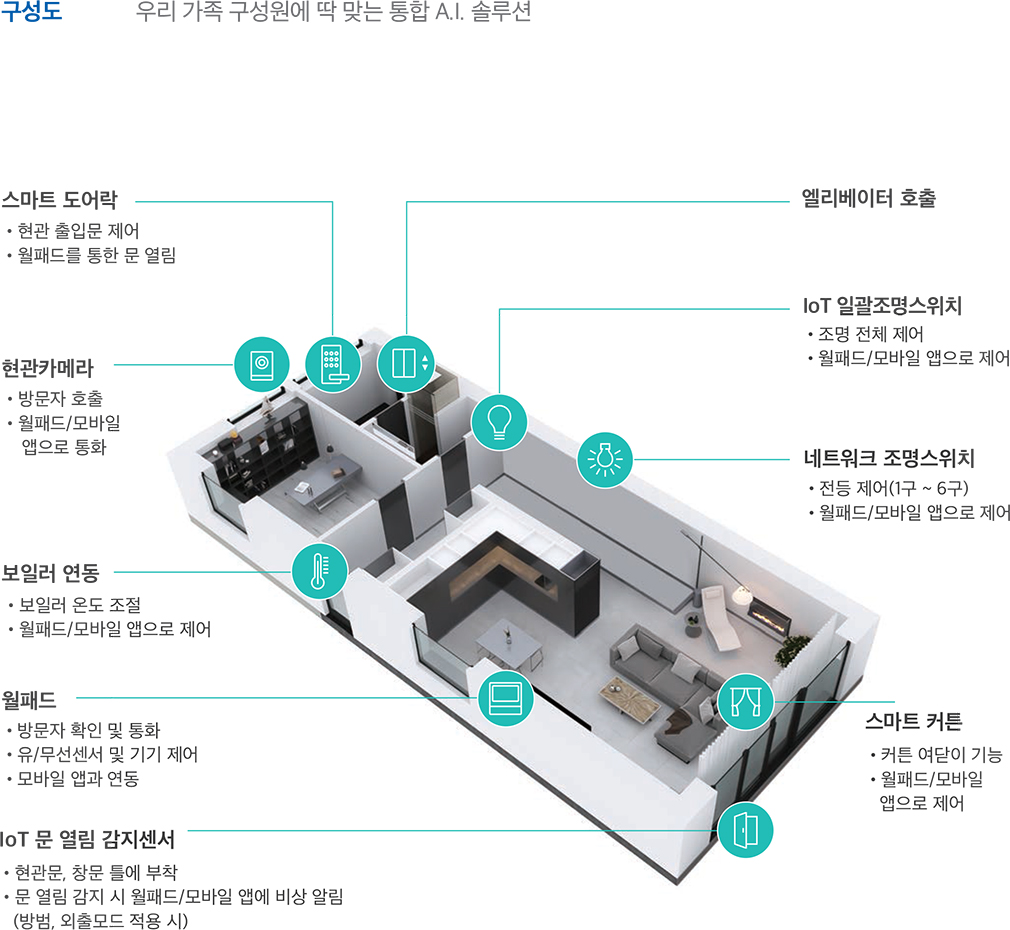 구성도 우리 가족 구성원에 딱 맞는 통합 A.I. 솔루션

스마트 도어락
• 현관 출입문 제어
• 월패드를 통한 문 열림

현관카메라
• 방문자 호출
• 월패드/모바일 앱으로 통화

보일러 연동
• 보일러 온도 조절
• 월패드/모바일 앱으로 제어

월패드
• 방문자 확인 및 통화
• 유/무선센서 및 기기 제어
• 모바일 앱과 연동

IoT 문 열림 감지센서
• 현관문, 창문 틀에 부착
• 문 열림 감지 시 월패드/모바일 앱에 비상 알림 (방범, 외출모드 적용 시)

엘리베이터 호출

IoT 일괄조명스위치
• 조명 전체 제어
• 월패드/모바일 앱으로 제어

네트워크 조명스위치
• 전등 제어(1구 ~ 6구)
• 월패드/모바일 앱으로 제어

스마트 커튼
• 커튼 여닫이 기능
• 월패드/모바일 앱으로 제어